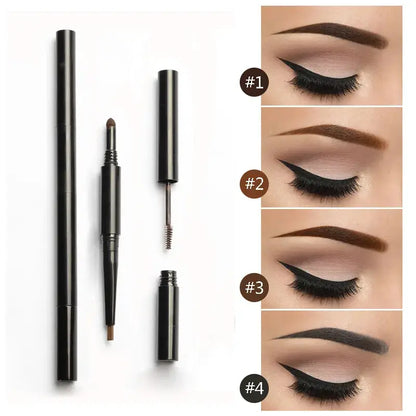 #1

#2

#3

#4